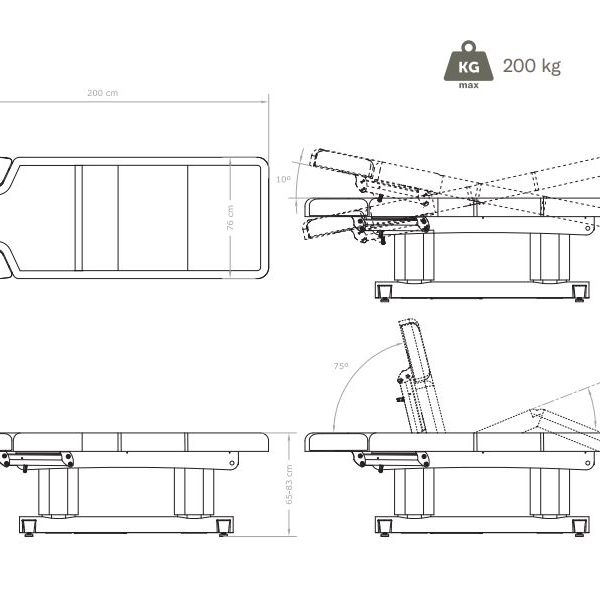 KG
max
200 kg

200 cm

76 cm

10º

75º

65-83 cm