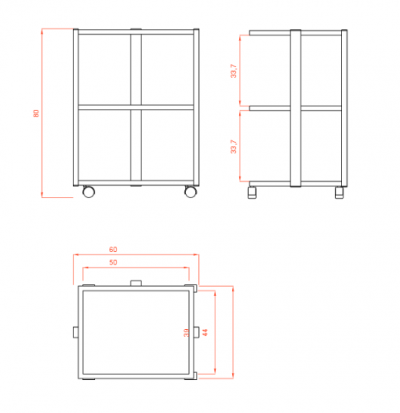 80

33,7

33,7

60

50

39

44